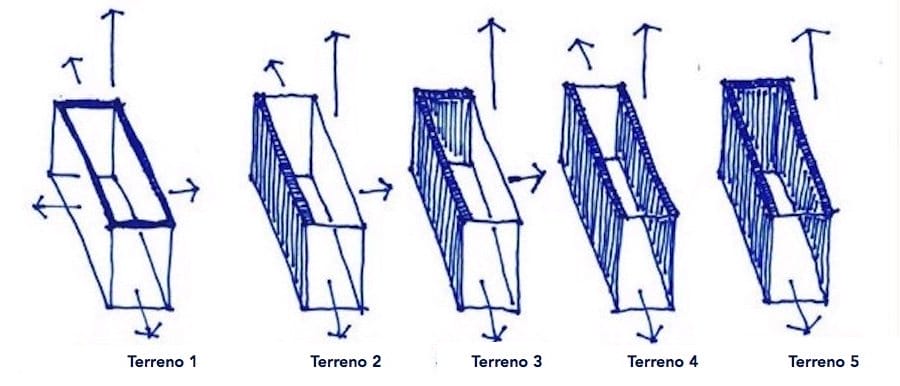 Terreno 1 Terreno 2 Terreno 3 Terreno 4 Terreno 5